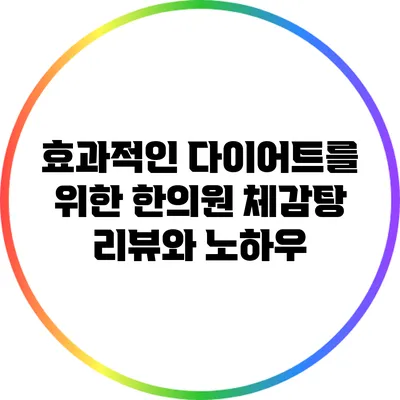 효과적인 다이어트를 위한 한의원 체감탕 리뷰와 노하우