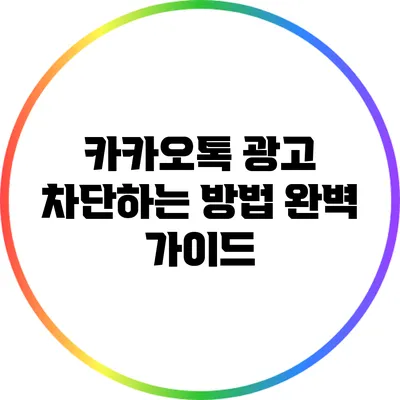 카카오톡 광고 차단하는 방법 완벽 가이드