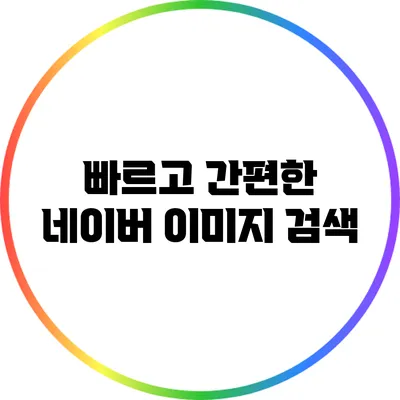 빠르고 간편한
네이버 이미지 검색