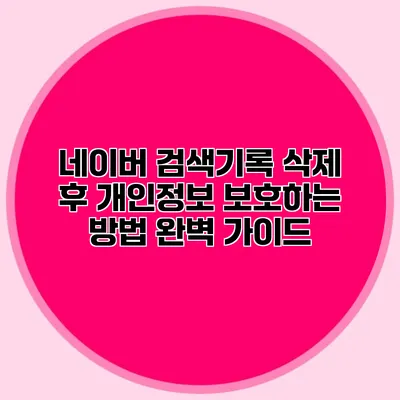 네이버 검색기록 삭제 후 개인정보 보호하는 방법 완벽 가이드