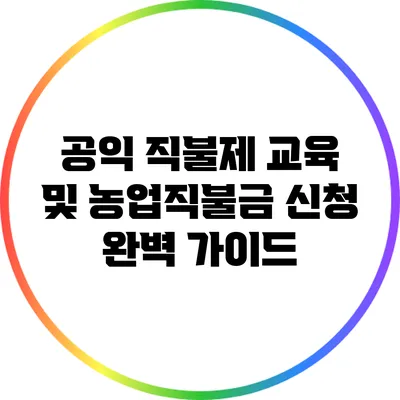 공익 직불제 교육 및 농업직불금 신청 완벽 가이드