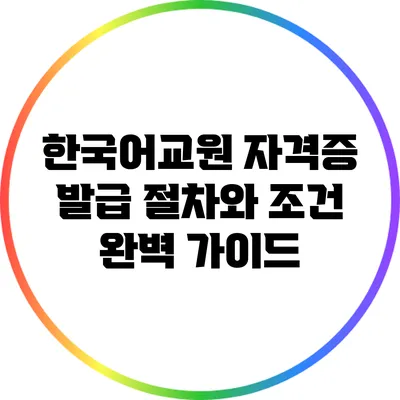 한국어교원 자격증 발급 절차와 조건 완벽 가이드